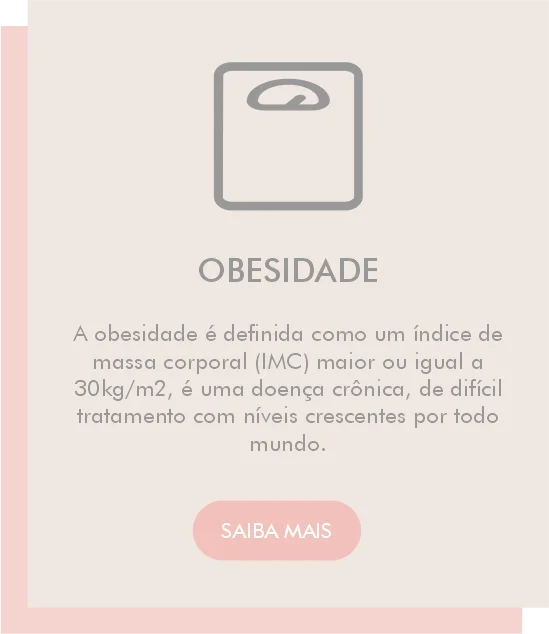 OBESIDADE

A obesidade é definida como um índice de massa corporal (IMC) maior ou igual a 30kg/m2, é uma doença crônica, de difícil tratamento com níveis crescentes por todo mundo.

SAIBA MAIS