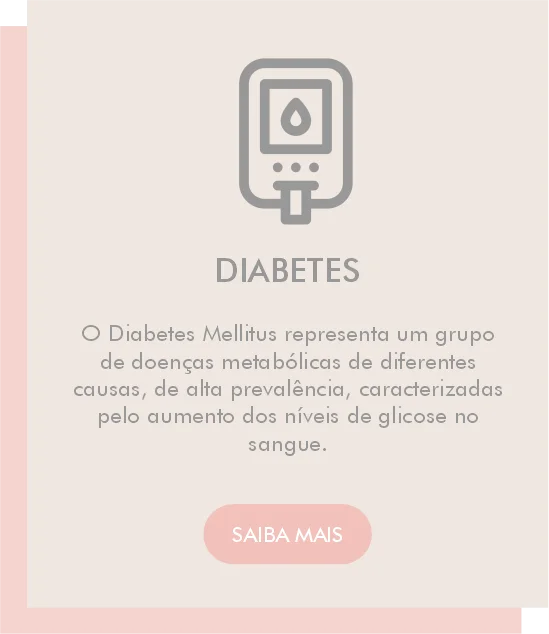 DIABETES

O Diabetes Mellitus representa um grupo de doenças metabólicas de diferentes causas, de alta prevalência, caracterizadas pelo aumento dos níveis de glicose no sangue.

SAIBA MAIS